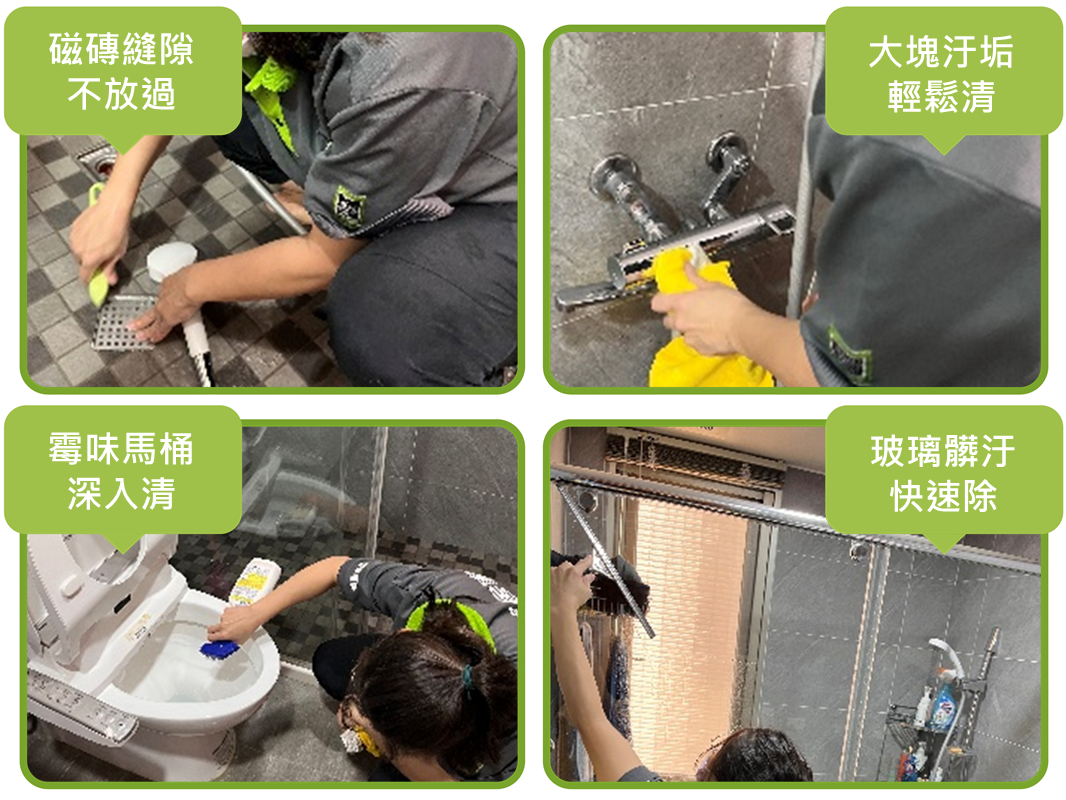 磁磚縫隙
不放過

大塊汙垢
輕鬆清

霉味馬桶
深入清

玻璃髒汙
快速除