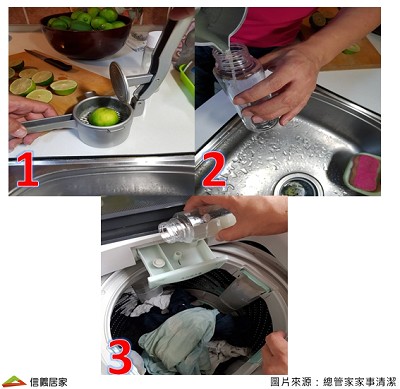 1

2

3

信義居家

圖片來源：總管家家事清潔