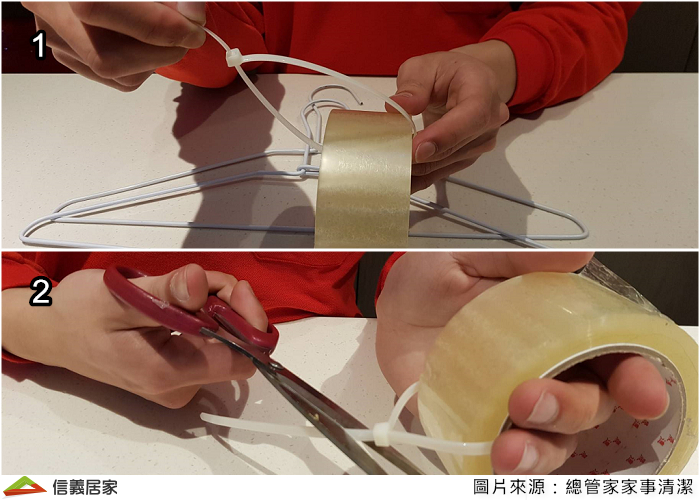 1

2

信義居家

圖片來源：總管家家事清潔